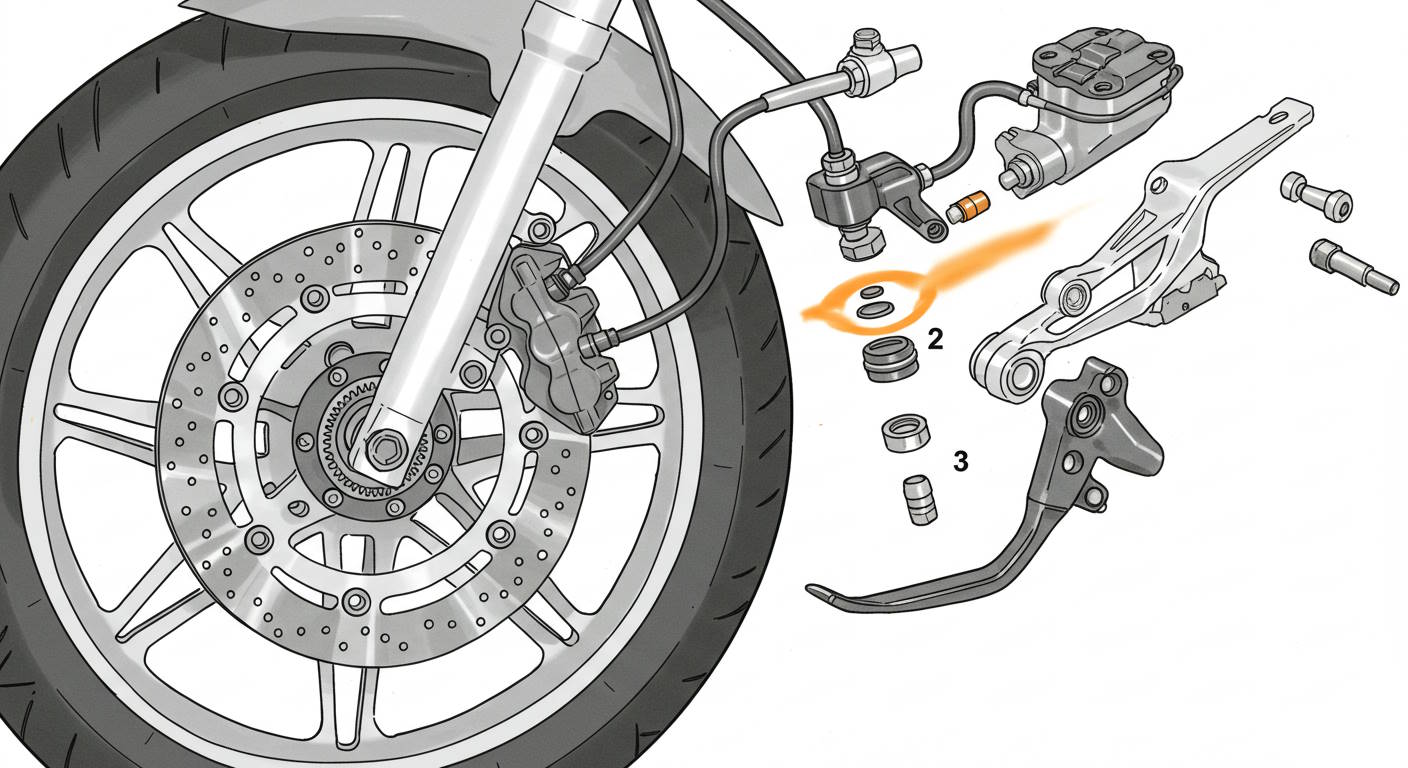 2

3